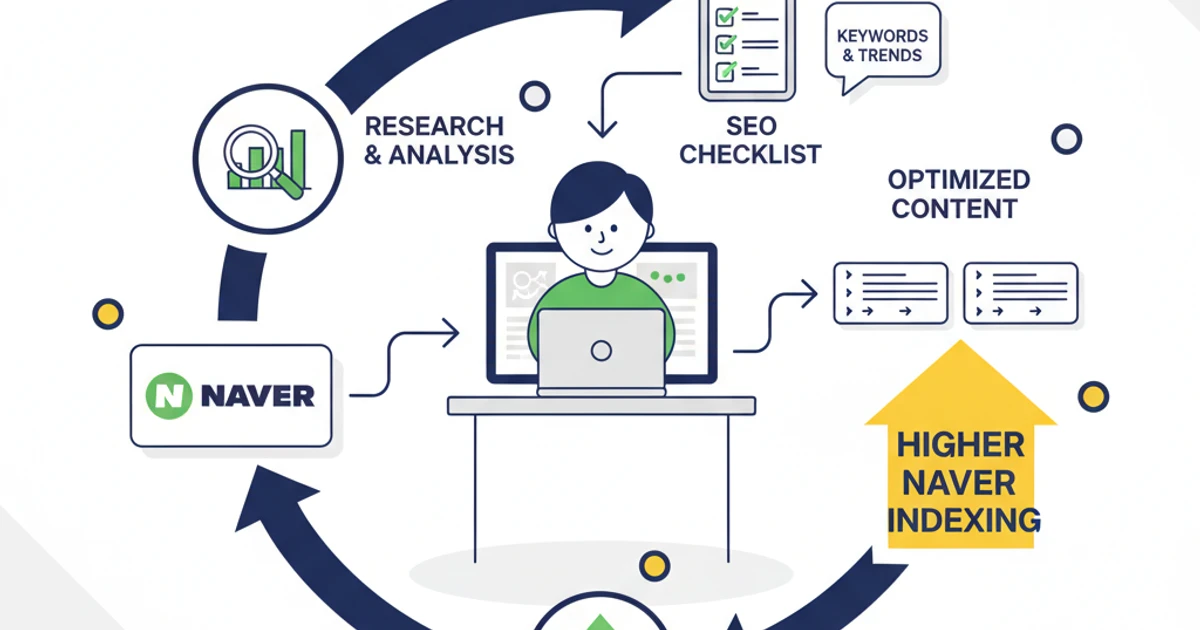 KEYWORDS & TRENDS

RESEARCH & ANALYSIS

SEO CHECKLIST

OPTIMIZED CONTENT

N NAVER

HIGHER NAVER INDEXING